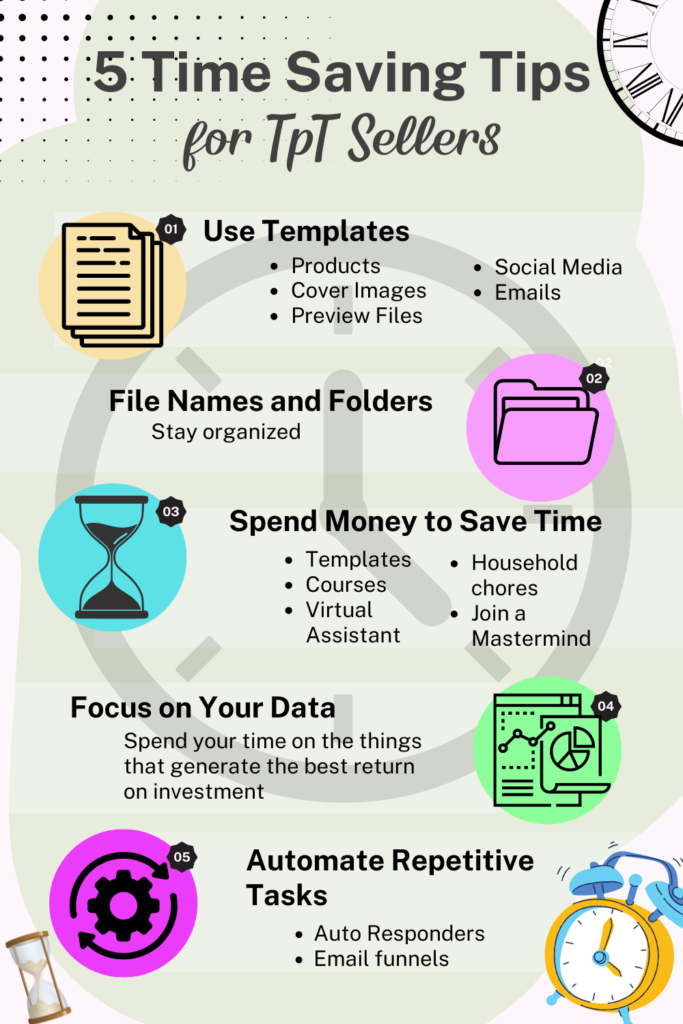 5 Time Saving Tips
for TpT Sellers

01
Use Templates
- Products
- Cover Images
- Preview Files
- Social Media
- Emails

02
File Names and Folders
Stay organized

03
Spend Money to Save Time
- Templates
- Courses
- Virtual Assistant
- Household chores
- Join a Mastermind

04
Focus on Your Data
Spend your time on the things that generate the best return on investment

05
Automate Repetitive Tasks
- Auto Responders
- Email funnels