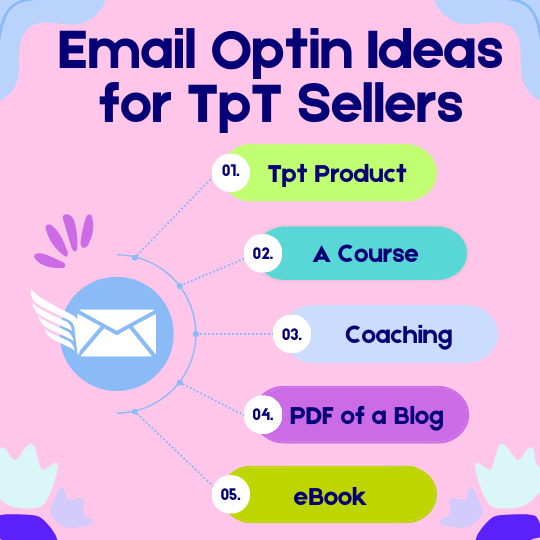 Email Optin Ideas for TpT Sellers

01. Tpt Product

02. A Course

03. Coaching

04. PDF of a Blog

05. eBook